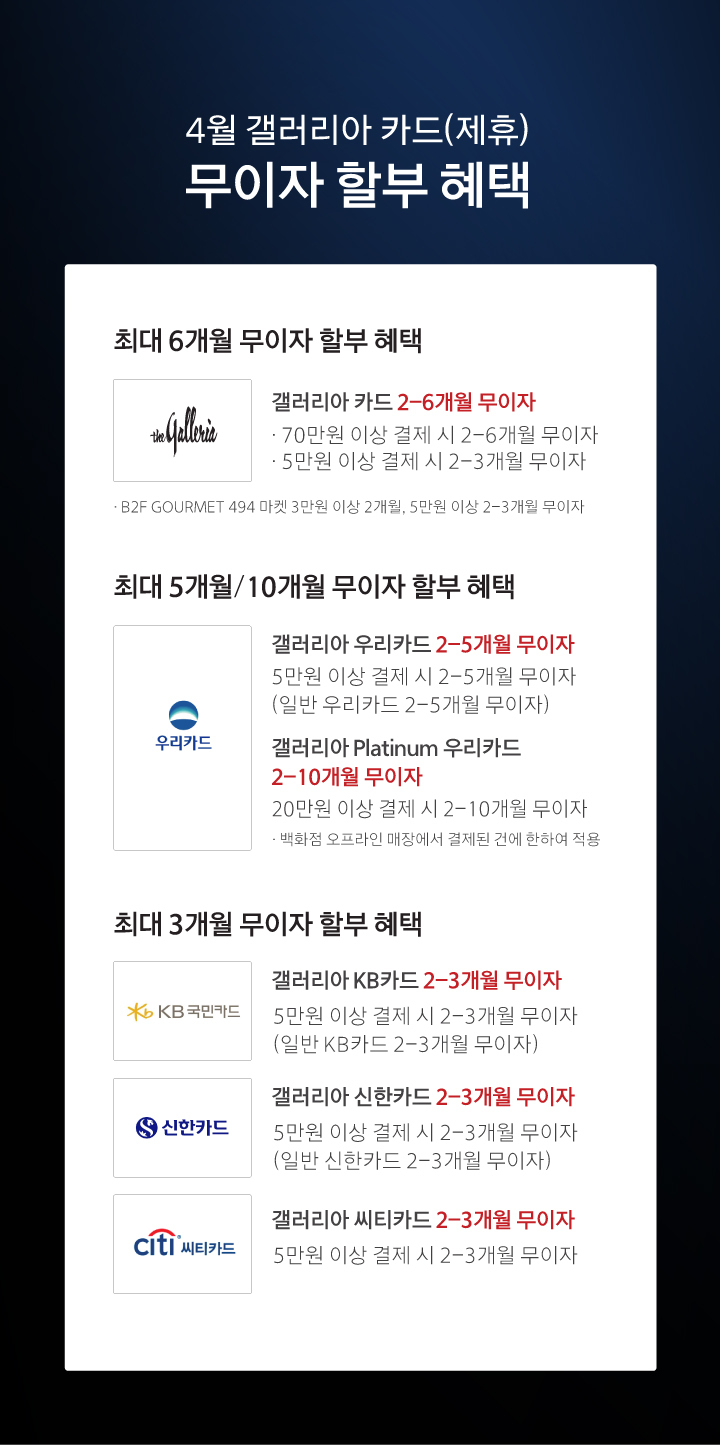 4월 갤러리아 카드(제휴)
무이자 할부 혜택

최대 6개월 무이자 할부 혜택

the Galleria

갤러리아 카드 2-6개월 무이자
· 70만원 이상 결제 시 2-6개월 무이자
· 5만원 이상 결제 시 2-3개월 무이자

· B2F GOURMET 494 마켓 3만원 이상 2개월, 5만원 이상 2-3개월 무이자

최대 5개월/10개월 무이자 할부 혜택

우리카드

갤러리아 우리카드 2-5개월 무이자
5만원 이상 결제 시 2-5개월 무이자
(일반 우리카드 2-5개월 무이자)

갤러리아 Platinum 우리카드
2-10개월 무이자
20만원 이상 결제 시 2-10개월 무이자
· 백화점 오프라인 매장에서 결제된 건에 한하여 적용

최대 3개월 무이자 할부 혜택

KB국민카드

갤러리아 KB카드 2-3개월 무이자
5만원 이상 결제 시 2-3개월 무이자
(일반 KB카드 2-3개월 무이자)

신한카드

갤러리아 신한카드 2-3개월 무이자
5만원 이상 결제 시 2-3개월 무이자
(일반 신한카드 2-3개월 무이자)

citi 씨티카드

갤러리아 씨티카드 2-3개월 무이자
5만원 이상 결제 시 2-3개월 무이자