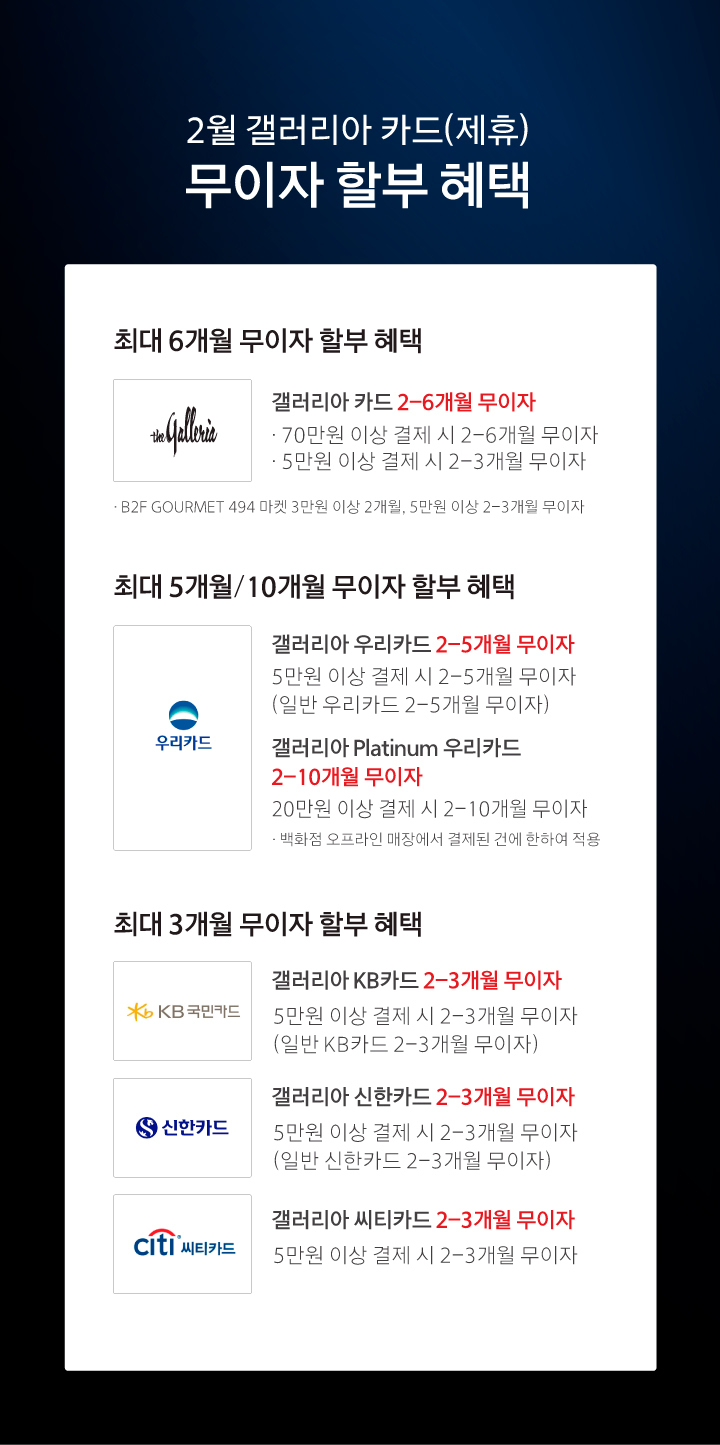 2월 갤러리아 카드(제휴)
무이자 할부 혜택

최대 6개월 무이자 할부 혜택

the Galleria

갤러리아 카드 2-6개월 무이자
· 70만원 이상 결제 시 2-6개월 무이자
· 5만원 이상 결제 시 2-3개월 무이자

· B2F GOURMET 494 마켓 3만원 이상 2개월, 5만원 이상 2-3개월 무이자

최대 5개월/10개월 무이자 할부 혜택

우리카드

갤러리아 우리카드 2-5개월 무이자
5만원 이상 결제 시 2-5개월 무이자
(일반 우리카드 2-5개월 무이자)

갤러리아 Platinum 우리카드
2-10개월 무이자
20만원 이상 결제 시 2-10개월 무이자
· 백화점 오프라인 매장에서 결제된 건에 한하여 적용

최대 3개월 무이자 할부 혜택

KB국민카드

갤러리아 KB카드 2-3개월 무이자
5만원 이상 결제 시 2-3개월 무이자
(일반 KB카드 2-3개월 무이자)

신한카드

갤러리아 신한카드 2-3개월 무이자
5만원 이상 결제 시 2-3개월 무이자
(일반 신한카드 2-3개월 무이자)

citi 씨티카드

갤러리아 씨티카드 2-3개월 무이자
5만원 이상 결제 시 2-3개월 무이자